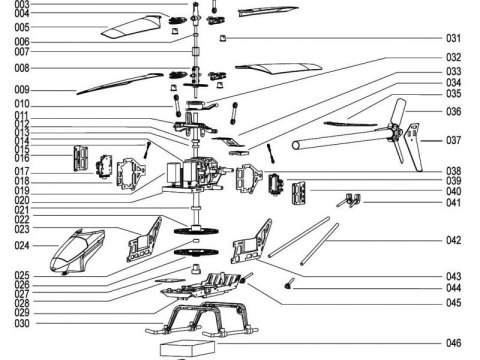 003
004
005
006
007
008
009
010
011
012
013
014
015
016
017
018
019
020
021
022
023
024
025
026
027
028
029
030
031
032
033
034
035
036
037
038
039
040
041
042
043
044
045
046