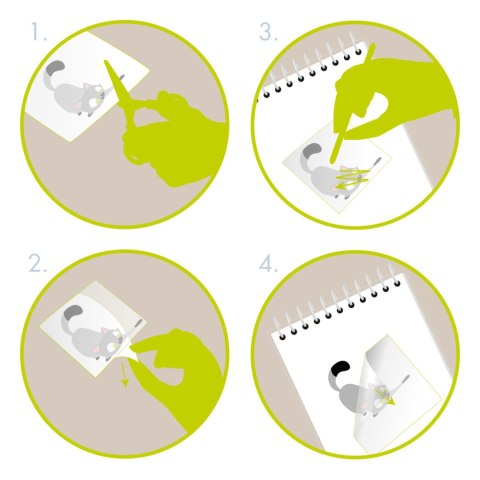 1.

3.

2.

4.