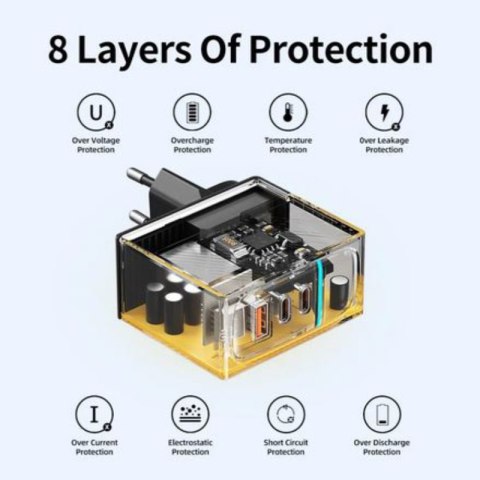 8 Layers Of Protection

U
Over Voltage Protection

Overcharge Protection

Temperature Protection

Over Leakage Protection

I
Over Current Protection

Electrostatic Protection

Short Circuit Protection

Over Discharge Protection