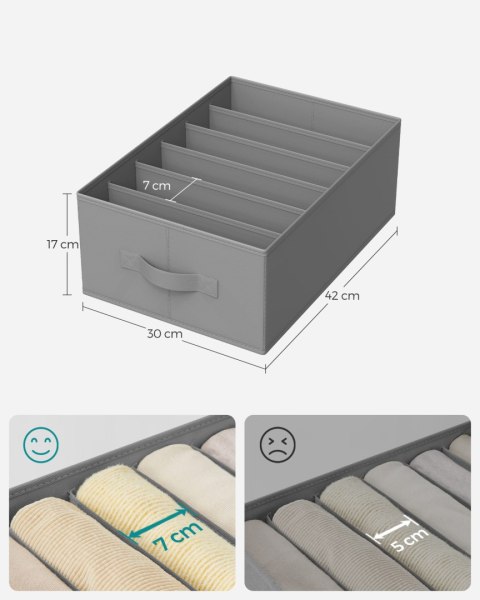 7 cm

17 cm

42 cm

30 cm

7 cm

5 cm