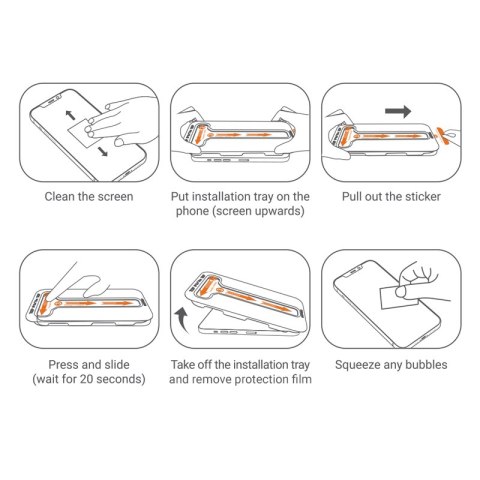 Clean the screen

Put installation tray on the phone (screen upwards)

Pull out the sticker

Press and slide (wait for 20 seconds)

Take off the installation tray and remove protection film

Squeeze any bubbles