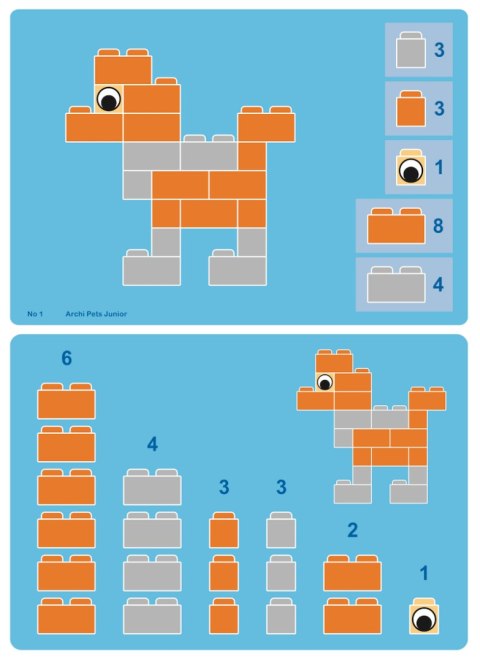 3

3

1

8

4

No 1 Archi Pets Junior

6

4

3 3

2

1