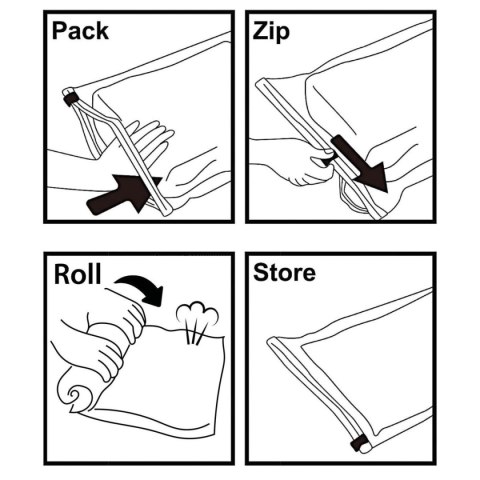 Pack

Zip

Roll

Store