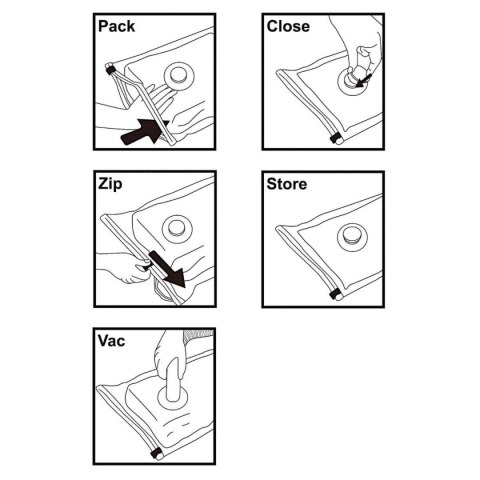 Pack

Zip

Vac

Close

Store