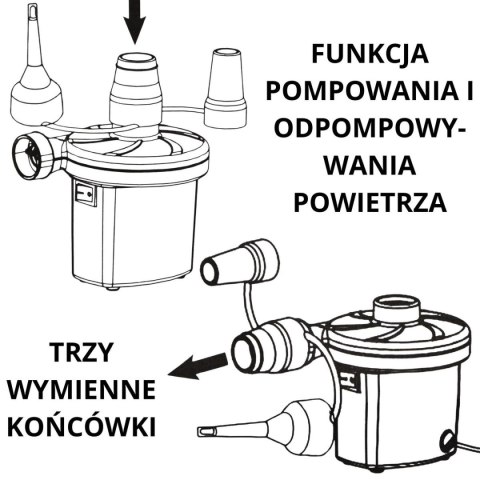 FUNKCJA POMPOWANIA I ODPOMPOWYWANIA POWIETRZA

TRZY WYMIENNE KOŃCÓWKI