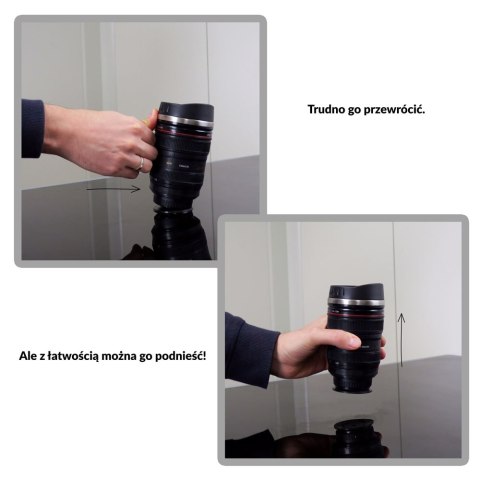 Trudno go przewrócić.

Ale z łatwością można go podnieść!